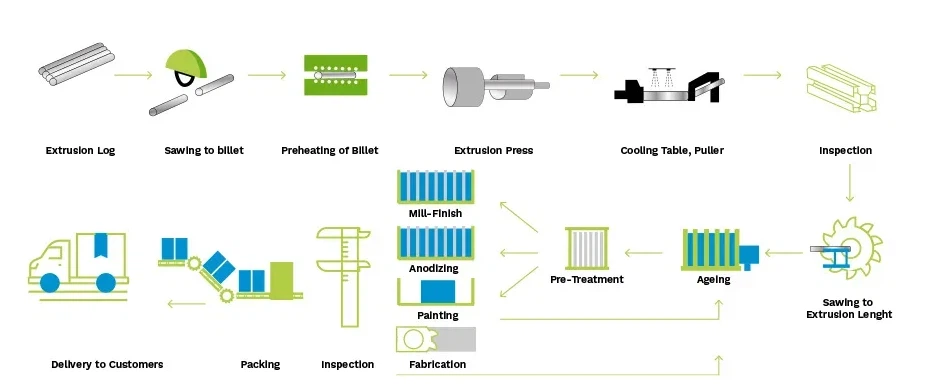 Extrusion Log

Sawing to billet

Preheating of Billet

Extrusion Press

Cooling Table, Puller

Inspection

Sawing to Extrusion Lenght

Ageing

Pre-Treatment

Mill-Finish

Anodizing

Painting

Fabrication

Inspection

Packing

Delivery to Customers